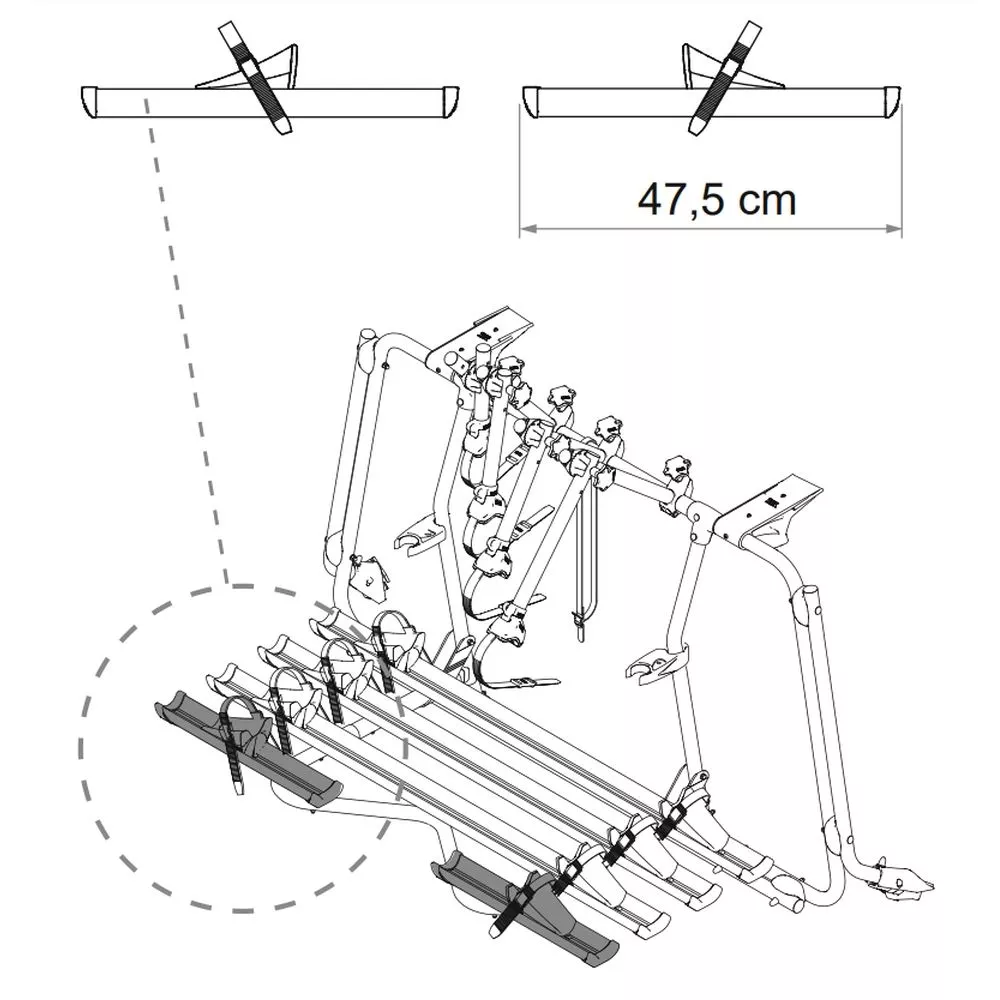 47,5 cm